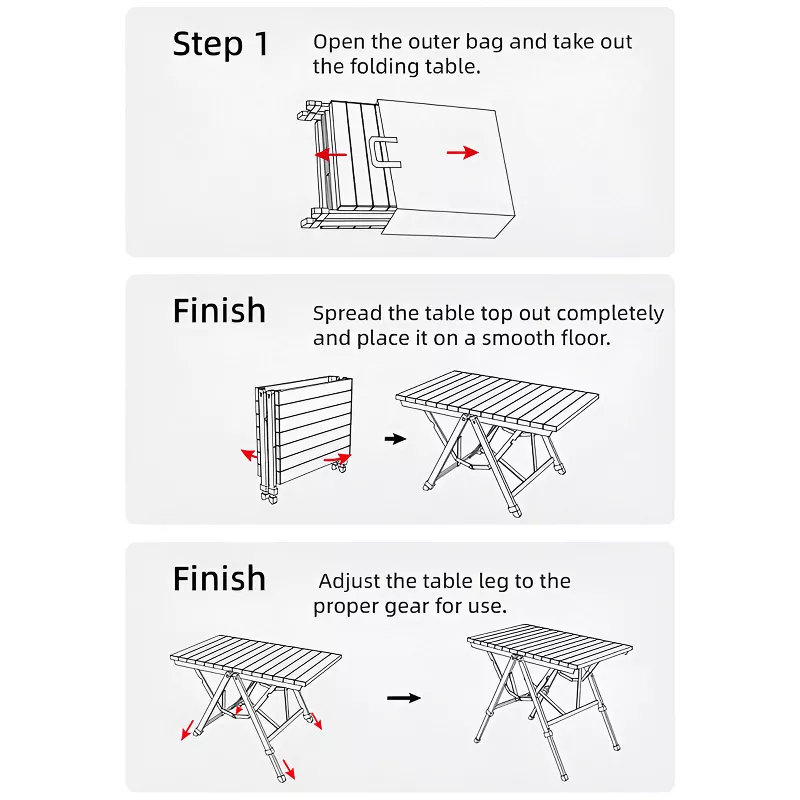 Step 1 Open the outer bag and take out the folding table.

Finish Spread the table top out completely and place it on a smooth floor.

Finish Adjust the table leg to the proper gear for use.