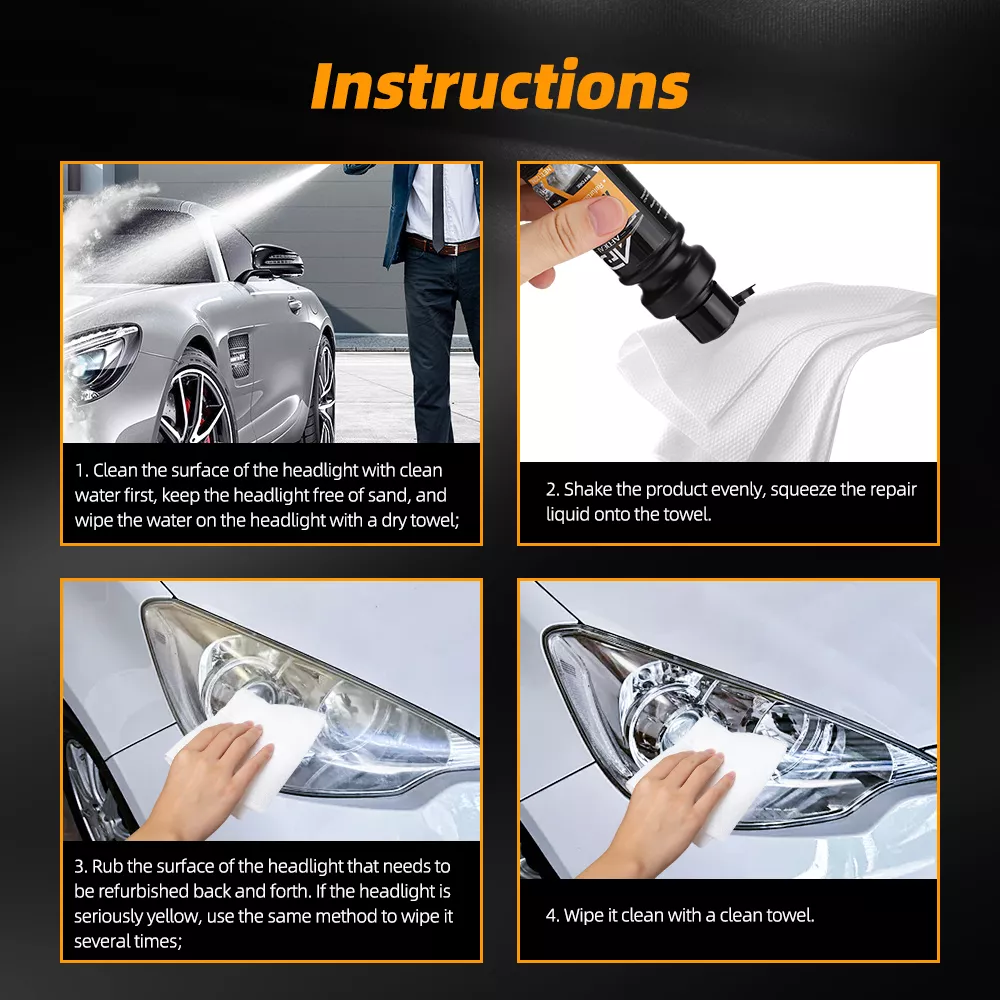 Instructions

1. Clean the surface of the headlight with clean water first, keep the headlight free of sand, and wipe the water on the headlight with a dry towel;

2. Shake the product evenly, squeeze the repair liquid onto the towel.

3. Rub the surface of the headlight that needs to be refurbished back and forth. If the headlight is seriously yellow, use the same method to wipe it several times;

4. Wipe it clean with a clean towel.