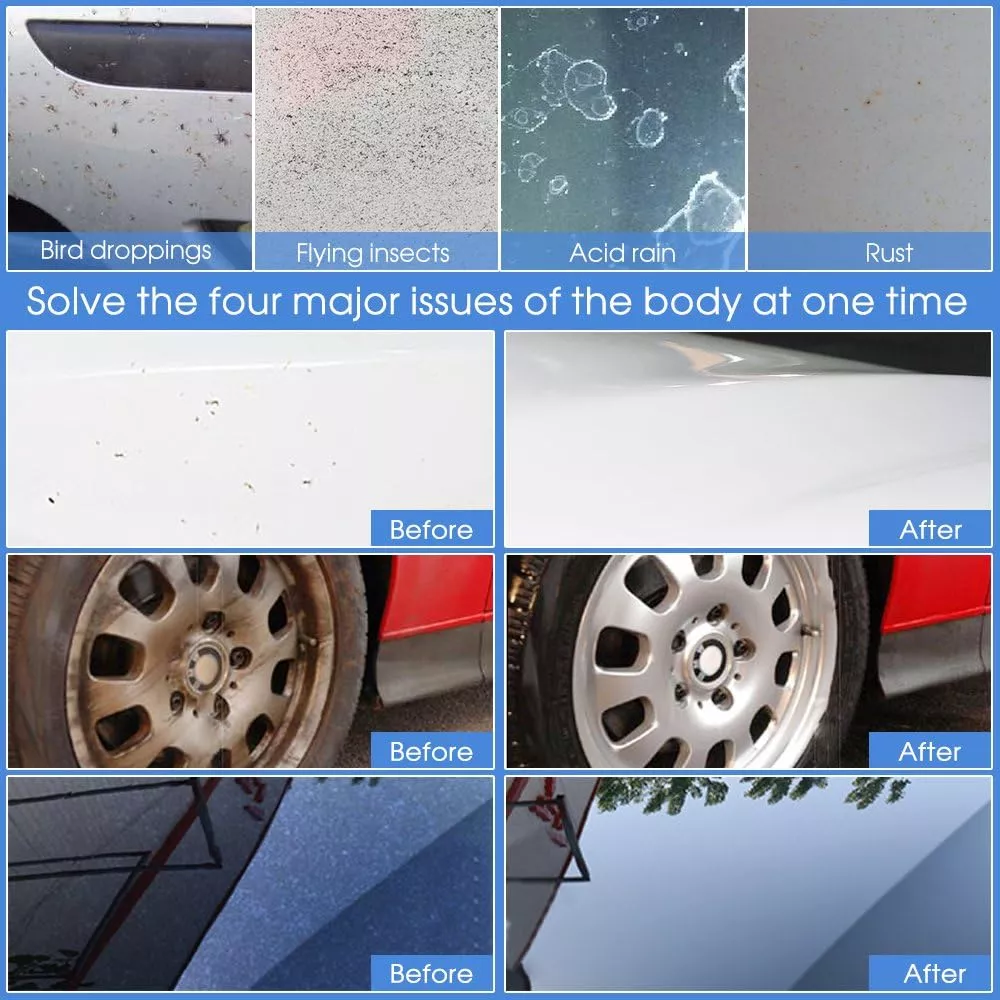 Bird droppings
Flying insects
Acid rain
Rust

Solve the four major issues of the body at one time

Before
After
Before
After
Before
After