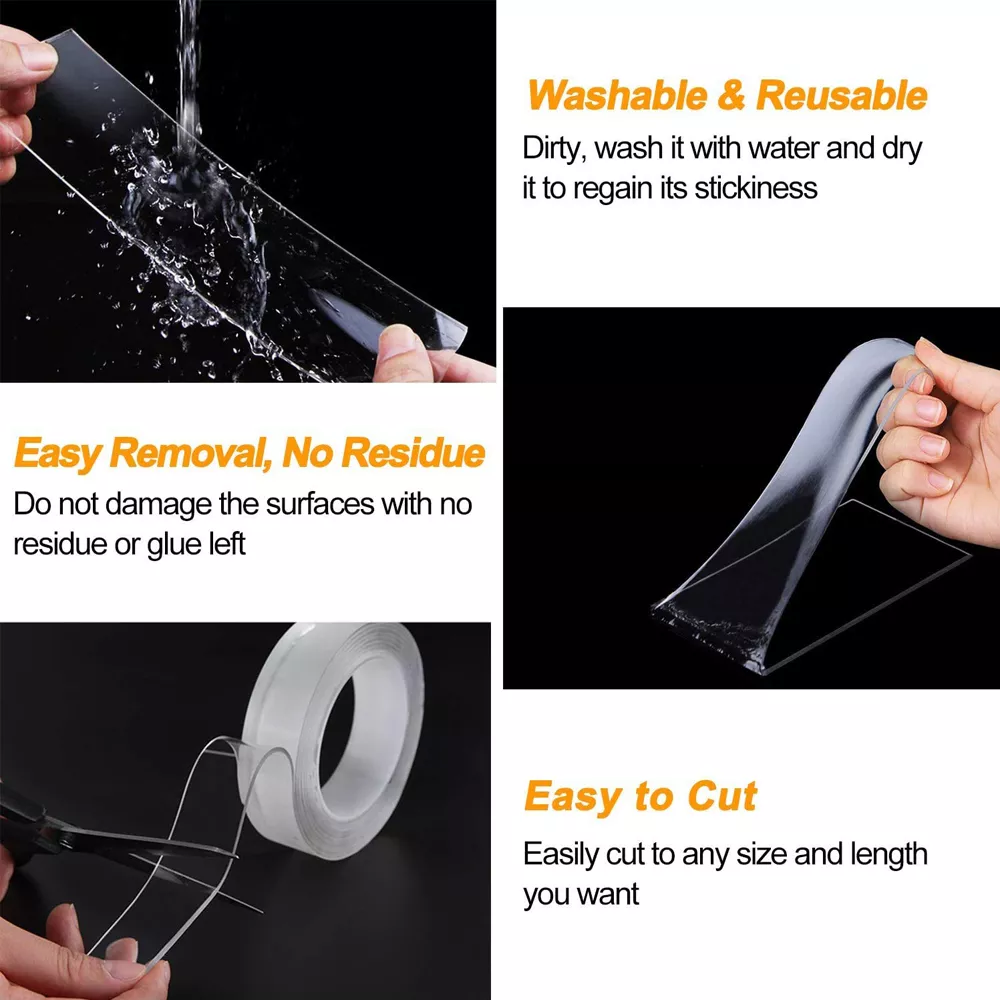 Washable & Reusable
Dirty, wash it with water and dry it to regain its stickiness

Easy Removal, No Residue
Do not damage the surfaces with no residue or glue left

Easy to Cut
Easily cut to any size and length you want