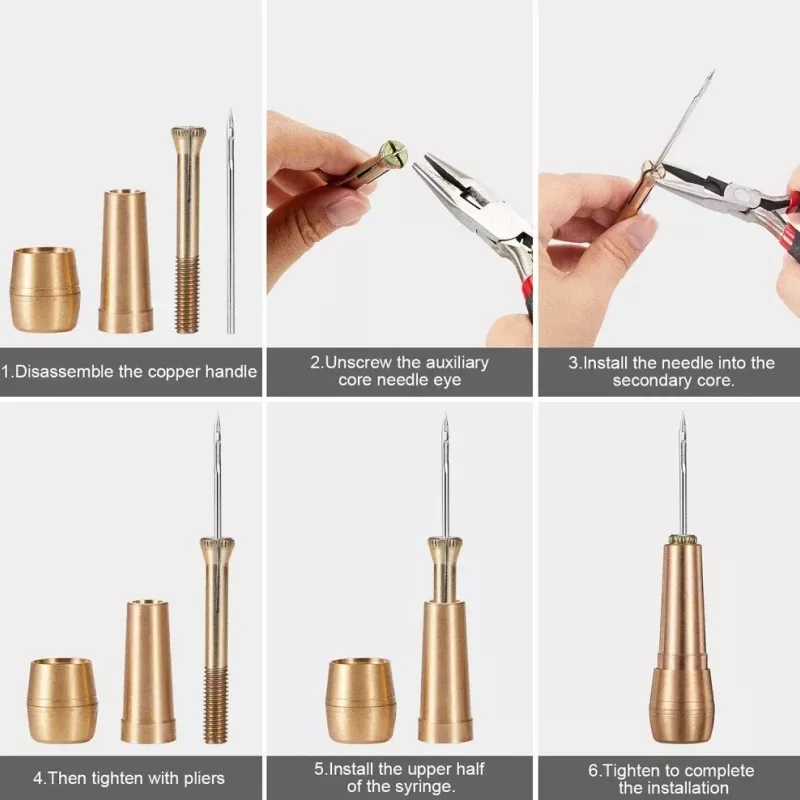 1.Disassemble the copper handle

2.Unscrew the auxiliary core needle eye

3.Install the needle into the secondary core.

4.Then tighten with pliers

5.Install the upper half of the syringe.

6.Tighten to complete the installation