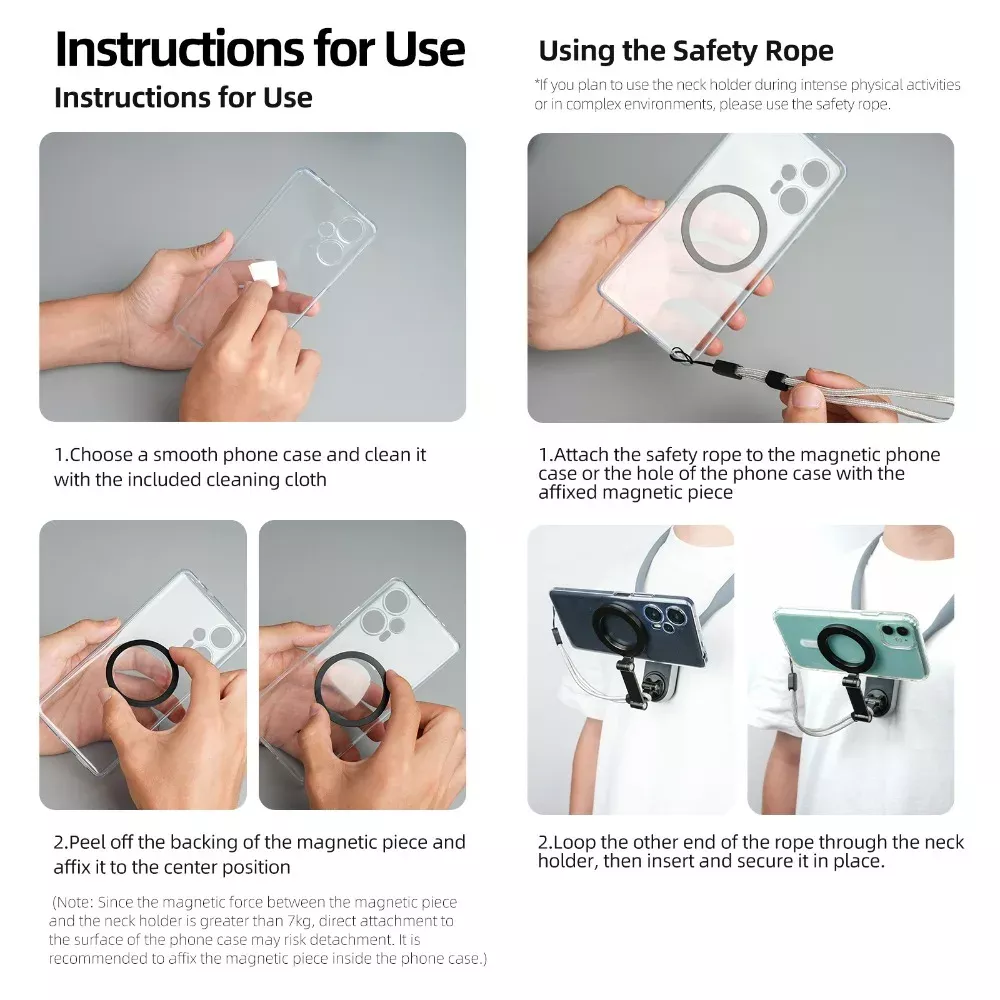 Instructions for Use

Instructions for Use

1.Choose a smooth phone case and clean it with the included cleaning cloth

2.Peel off the backing of the magnetic piece and affix it to the center position

(Note: Since the magnetic force between the magnetic piece and the neck holder is greater than 7kg, direct attachment to the surface of the phone case may risk detachment. It is recommended to affix the magnetic piece inside the phone case.)

Using the Safety Rope

*If you plan to use the neck holder during intense physical activities or in complex environments, please use the safety rope.

1.Attach the safety rope to the magnetic phone case or the hole of the phone case with the affixed magnetic piece

2.Loop the other end of the rope through the neck holder, then insert and secure it in place.