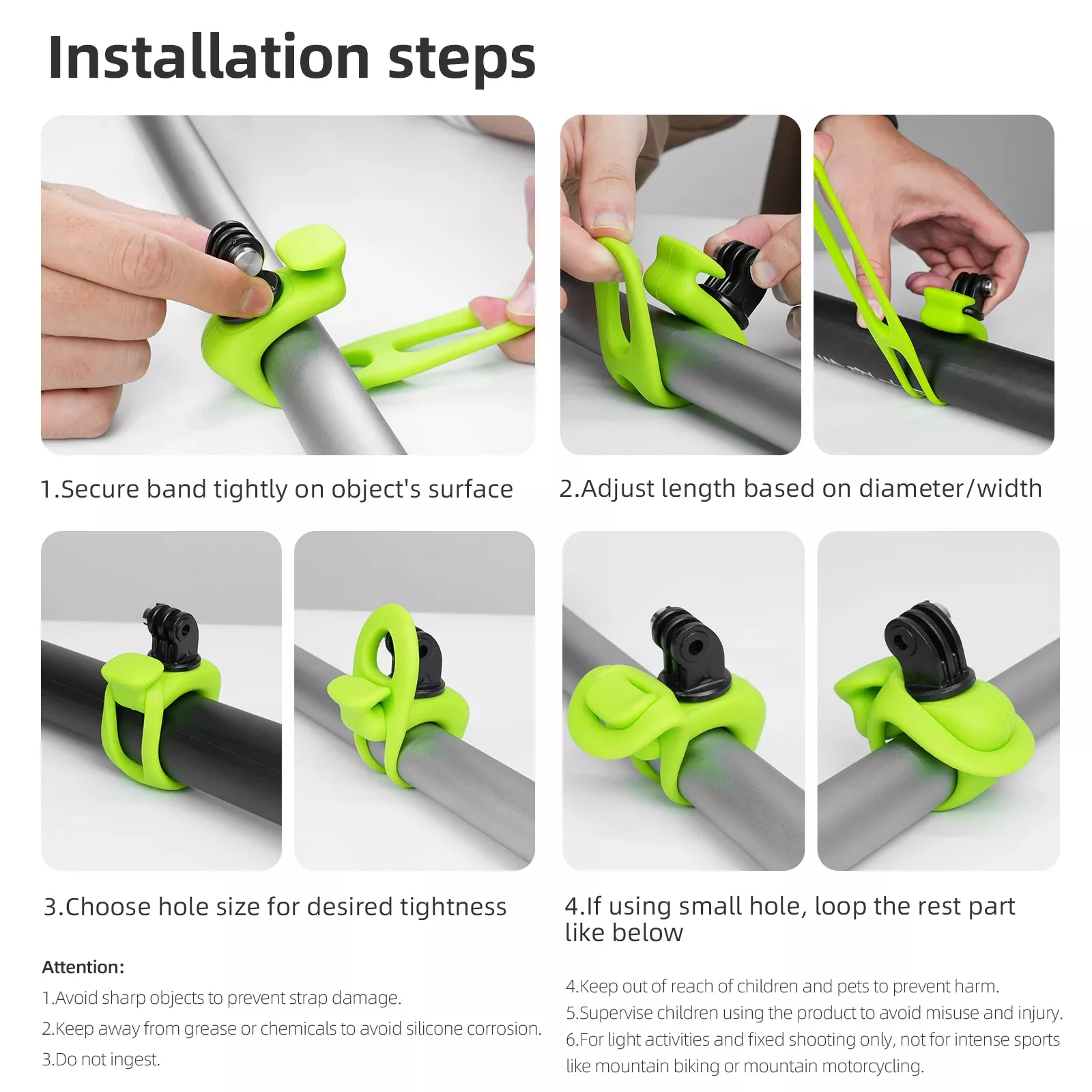 Installation steps

1.Secure band tightly on object's surface

2.Adjust length based on diameter/width

3.Choose hole size for desired tightness

4.If using small hole, loop the rest part like below

Attention:

1.Avoid sharp objects to prevent strap damage.

2.Keep away from grease or chemicals to avoid silicone corrosion.

3.Do not ingest.

4.Keep out of reach of children and pets to prevent harm.

5.Supervise children using the product to avoid misuse and injury.

6.For light activities and fixed shooting only, not for intense sports like mountain biking or mountain motorcycling.