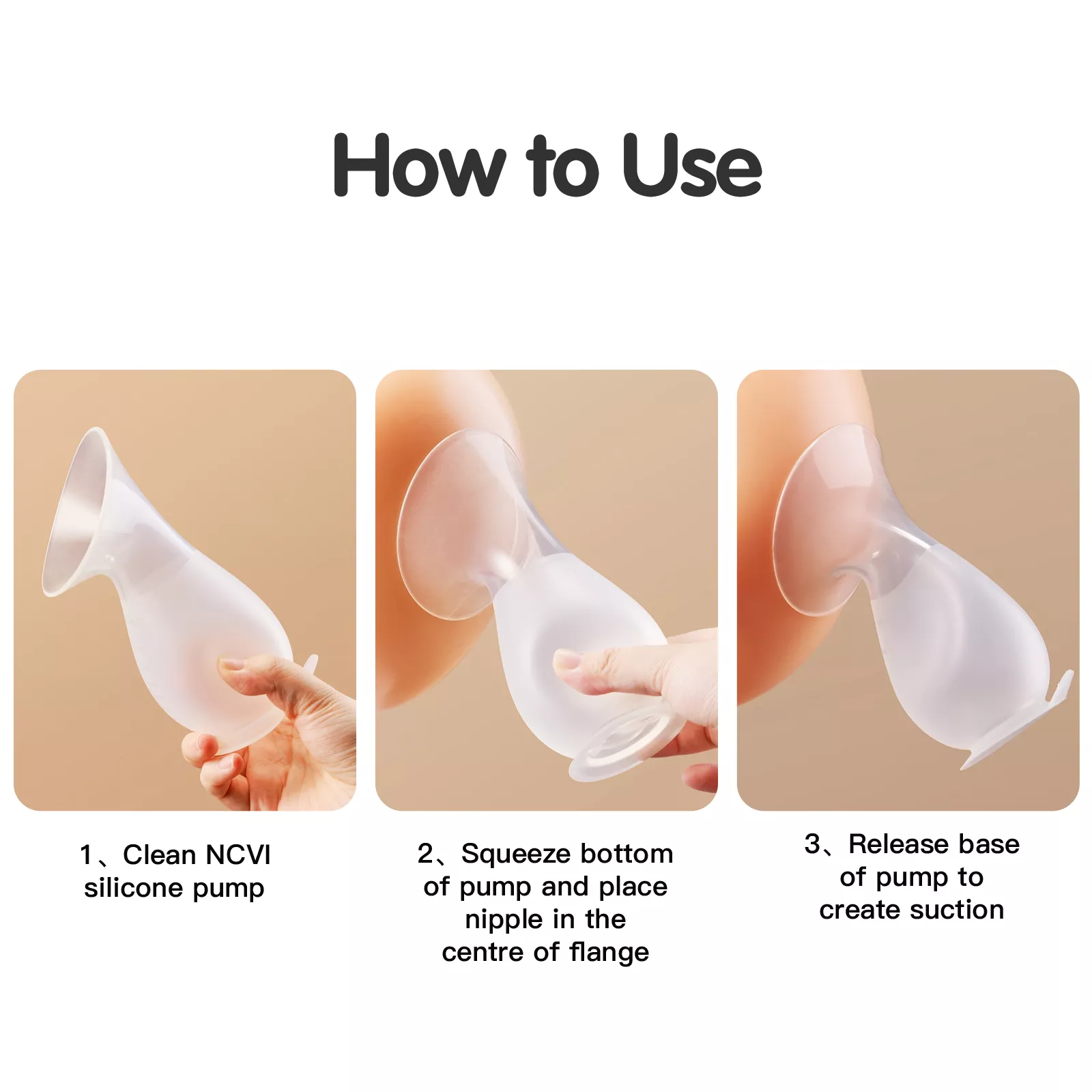 How to Use

1、Clean NCVI silicone pump

2、Squeeze bottom of pump and place nipple in the centre of flange

3、Release base of pump to create suction