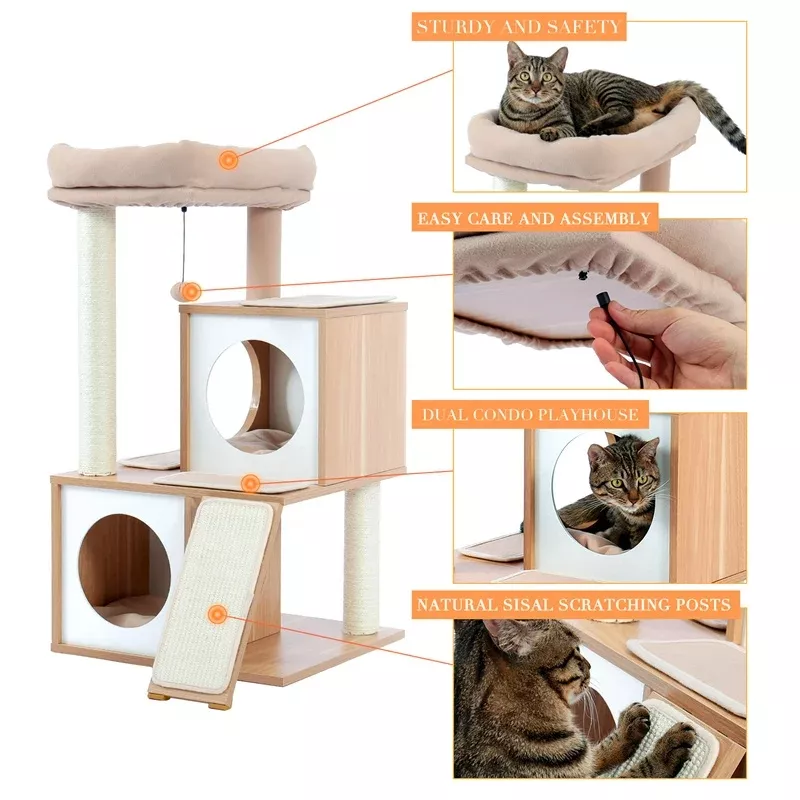 STURDY AND SAFETY

EASY CARE AND ASSEMBLY

DUAL CONDO PLAYHOUSE

NATURAL SISAL SCRATCHING POSTS