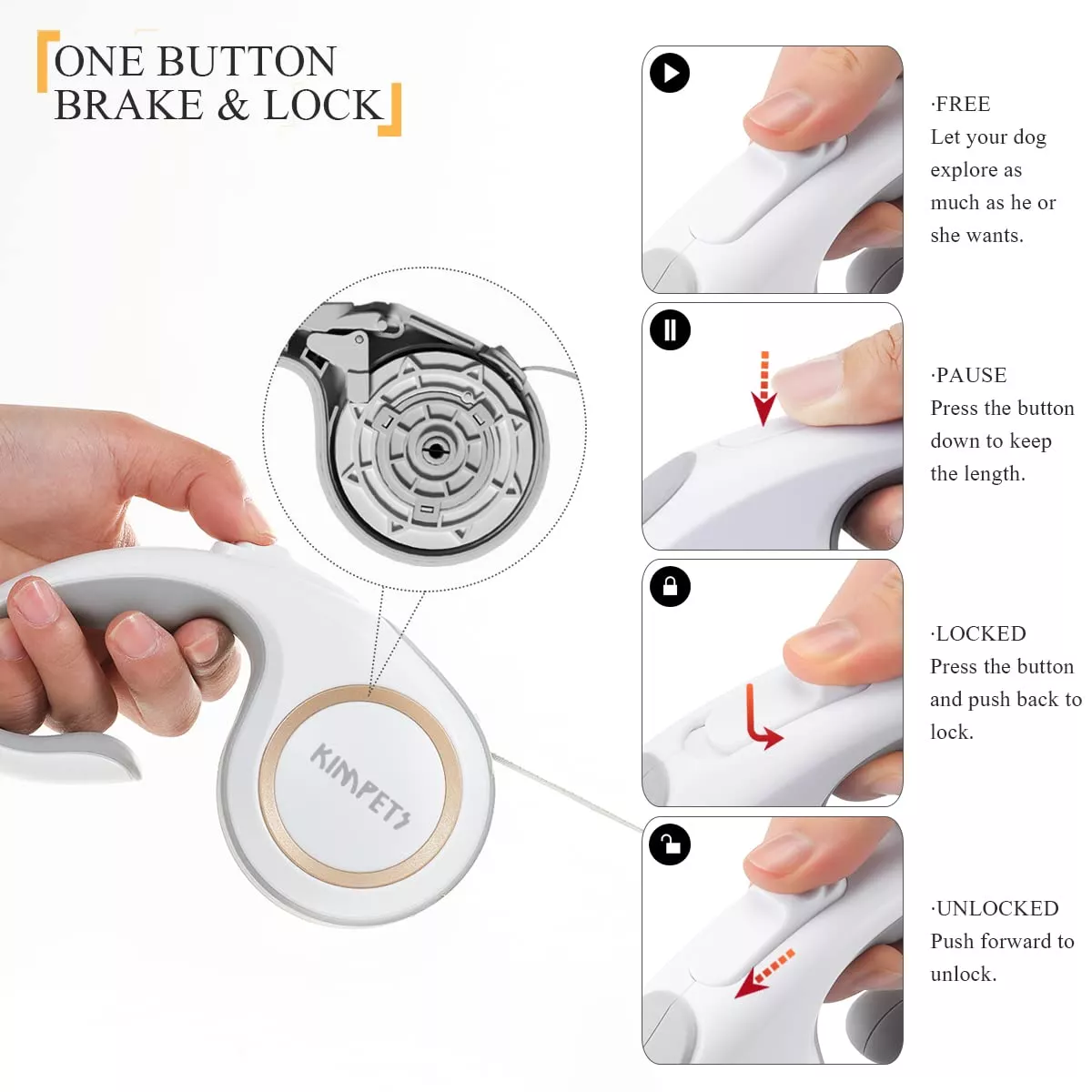 ONE BUTTON
BRAKE & LOCK

KIMPETS

·FREE
Let your dog explore as much as he or she wants.

·PAUSE
Press the button down to keep the length.

·LOCKED
Press the button and push back to lock.

·UNLOCKED
Push forward to unlock.