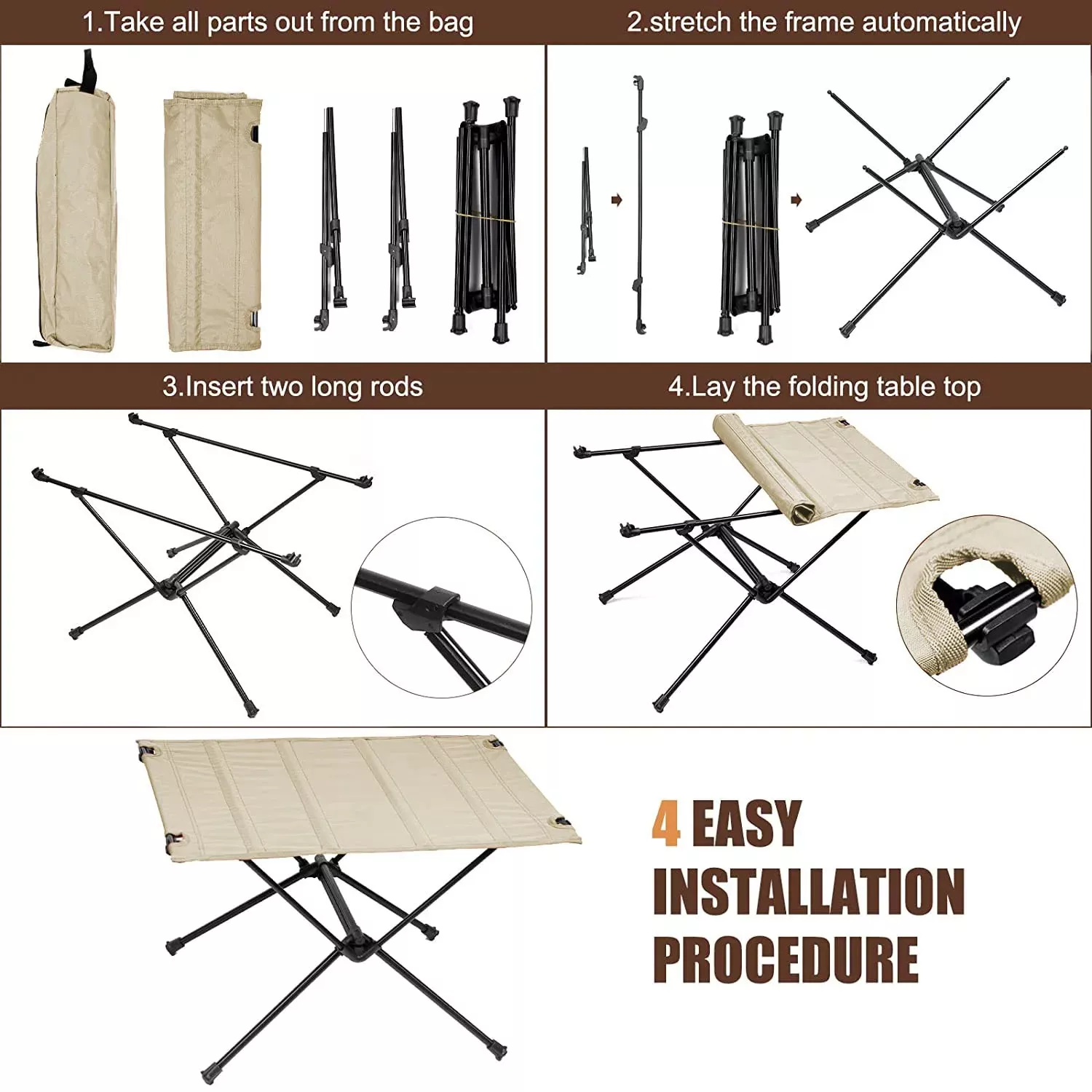 1.Take all parts out from the bag

2.stretch the frame automatically

3.Insert two long rods

4.Lay the folding table top

4 EASY INSTALLATION PROCEDURE